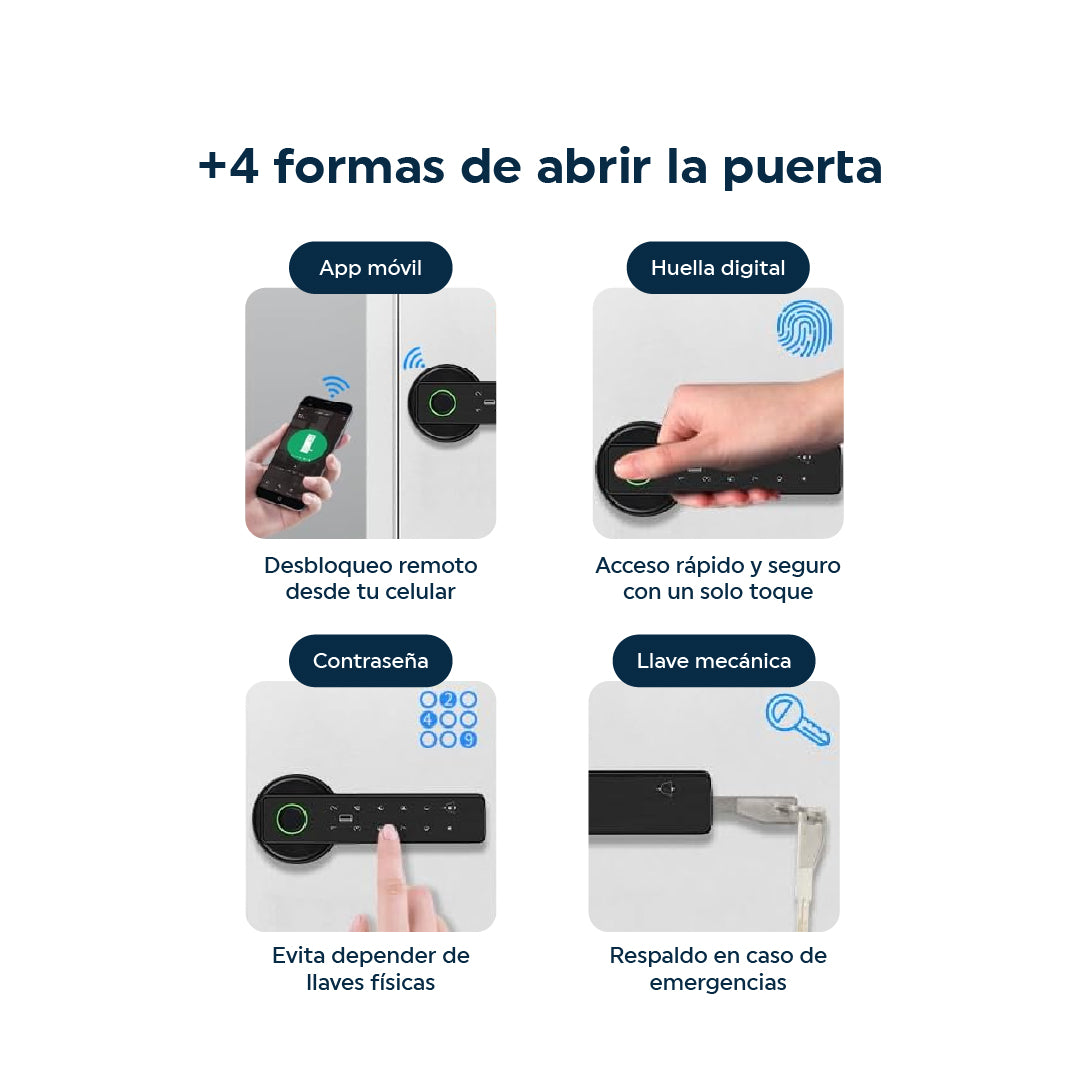 +4 formas de abrir la puerta

App móvil

Desbloqueo remoto desde tu celular

Huella digital

Acceso rápido y seguro con un solo toque

Contraseña

2
4
9

Evita depender de llaves físicas

Llave mecánica

Respaldo en caso de emergencias