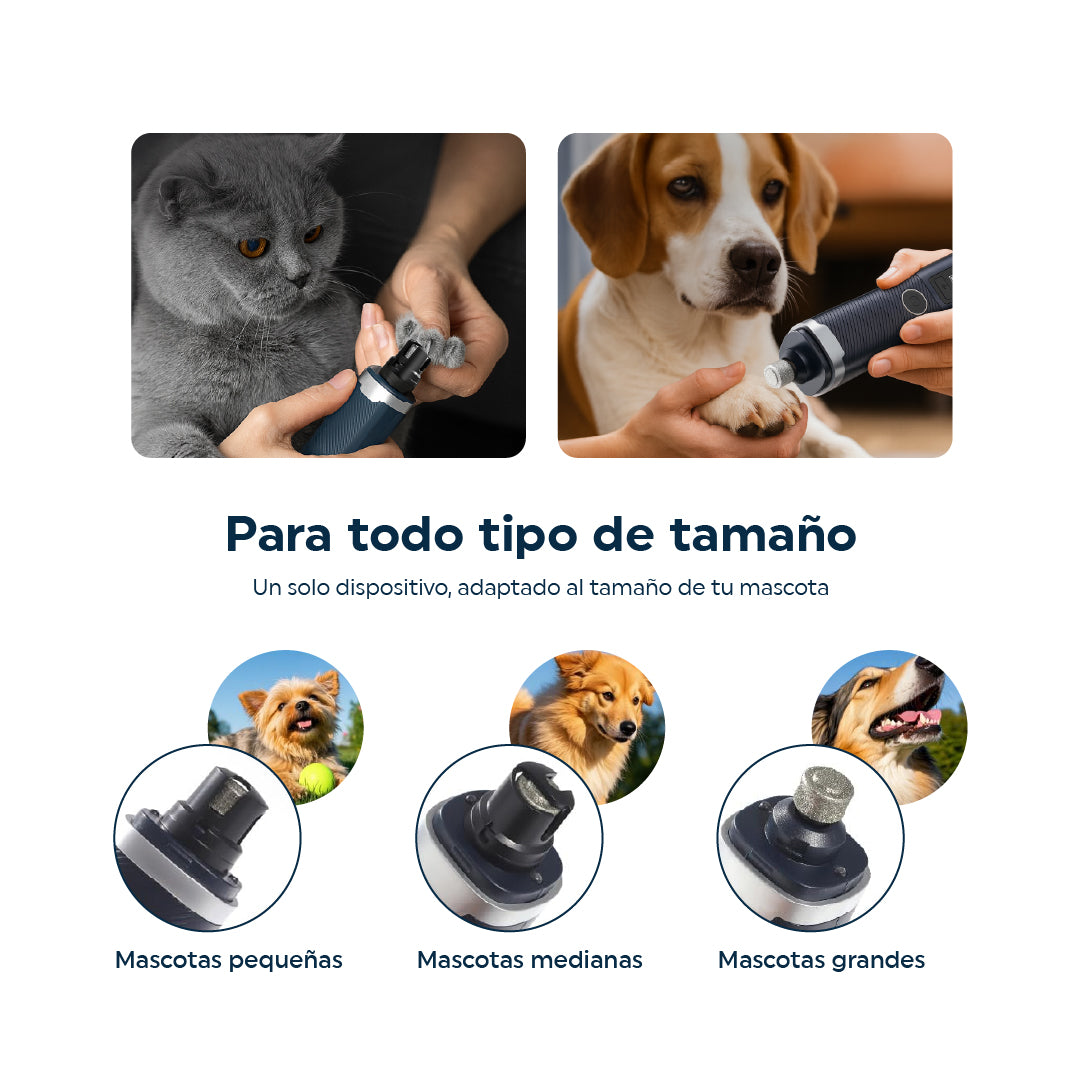 Para todo tipo de tamaño

Un solo dispositivo, adaptado al tamaño de tu mascota

Mascotas pequeñas

Mascotas medianas

Mascotas grandes