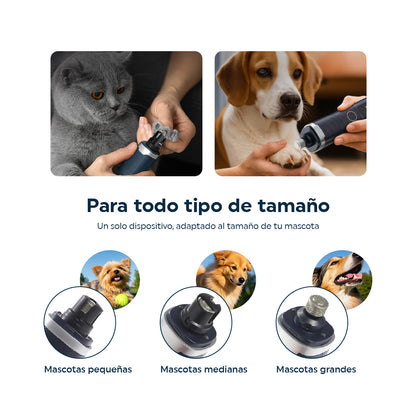 Para todo tipo de tamaño

Un solo dispositivo, adaptado al tamaño de tu mascota

Mascotas pequeñas

Mascotas medianas

Mascotas grandes