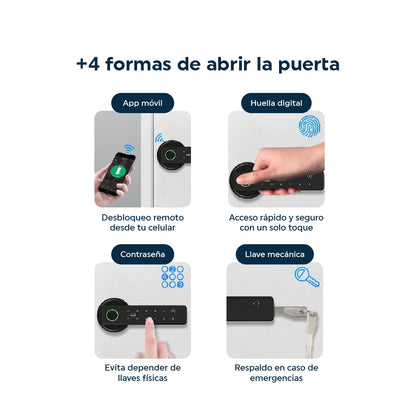 +4 formas de abrir la puerta

App móvil

Desbloqueo remoto desde tu celular

Huella digital

Acceso rápido y seguro con un solo toque

Contraseña

Evita depender de llaves físicas

Llave mecánica

Respaldo en caso de emergencias