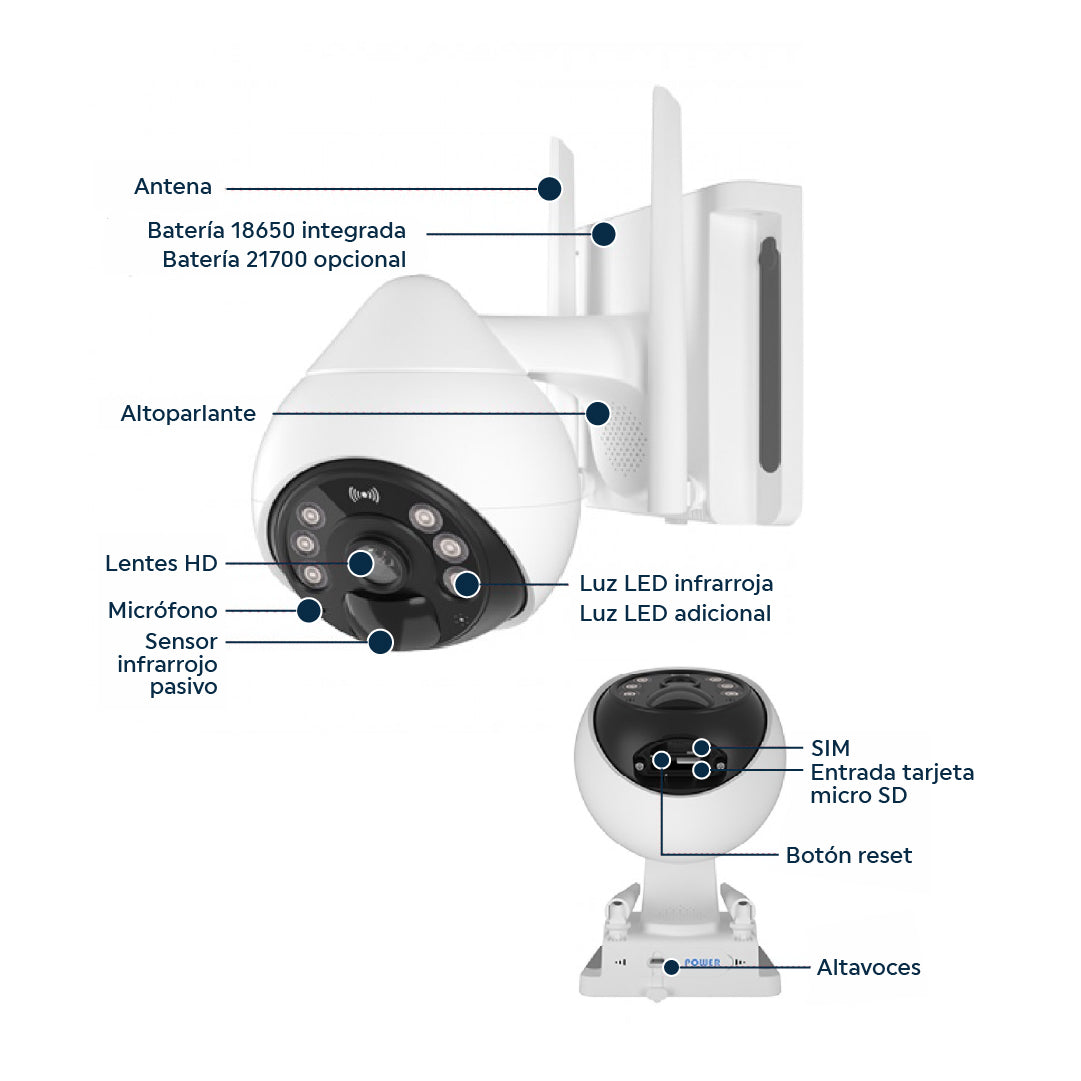 Antena

Batería 18650 integrada
Batería 21700 opcional

Altoparlante

Lentes HD

Micrófono

Sensor infrarrojo pasivo

Luz LED infrarroja
Luz LED adicional

SIM

Entrada tarjeta micro SD

Botón reset

POWER

Altavoces