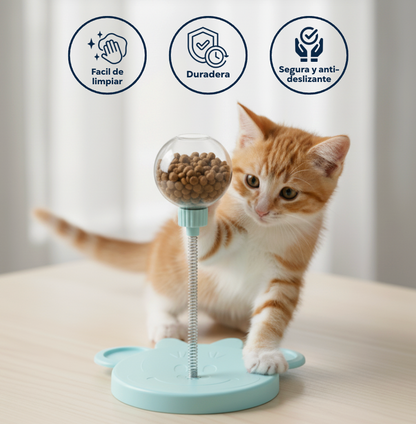 Facil de limpiar

Duradera

Segura y anti-deslizante