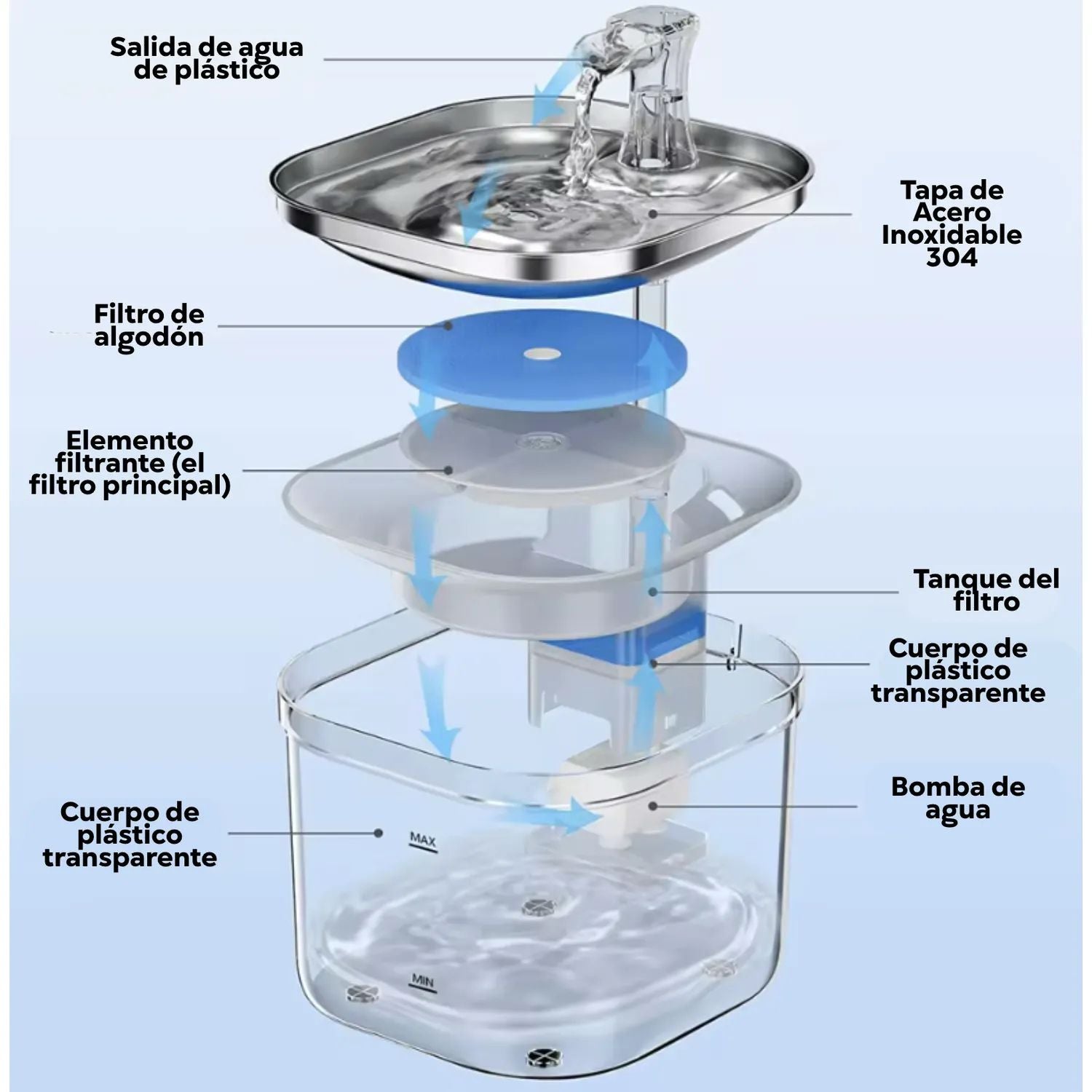 Salida de agua de plástico

Tapa de Acero Inoxidable 304

Filtro de algodón

Elemento filtrante (el filtro principal)

Tanque del filtro

Cuerpo de plástico transparente

Bomba de agua

Cuerpo de plástico transparente

MAX

MIN